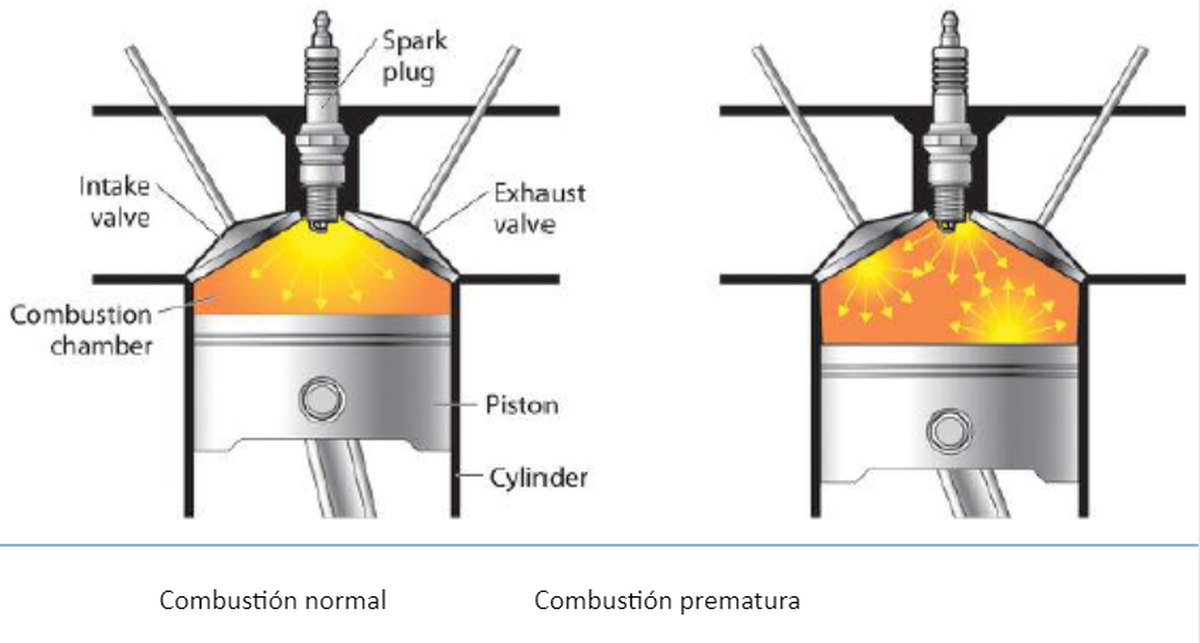 Spark plug

Intake valve

Exhaust valve

Combustion chamber

Piston

Cylinder

Combustión normal

Combustión prematura